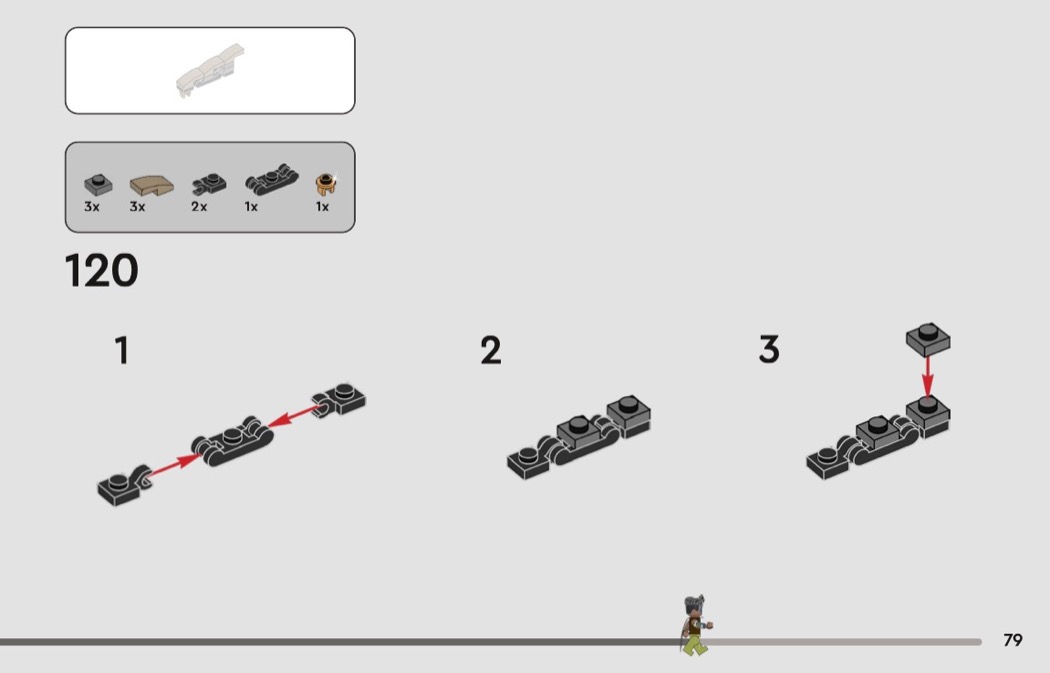 3x 3x 2x 1x 1x

120

1

2

3

79