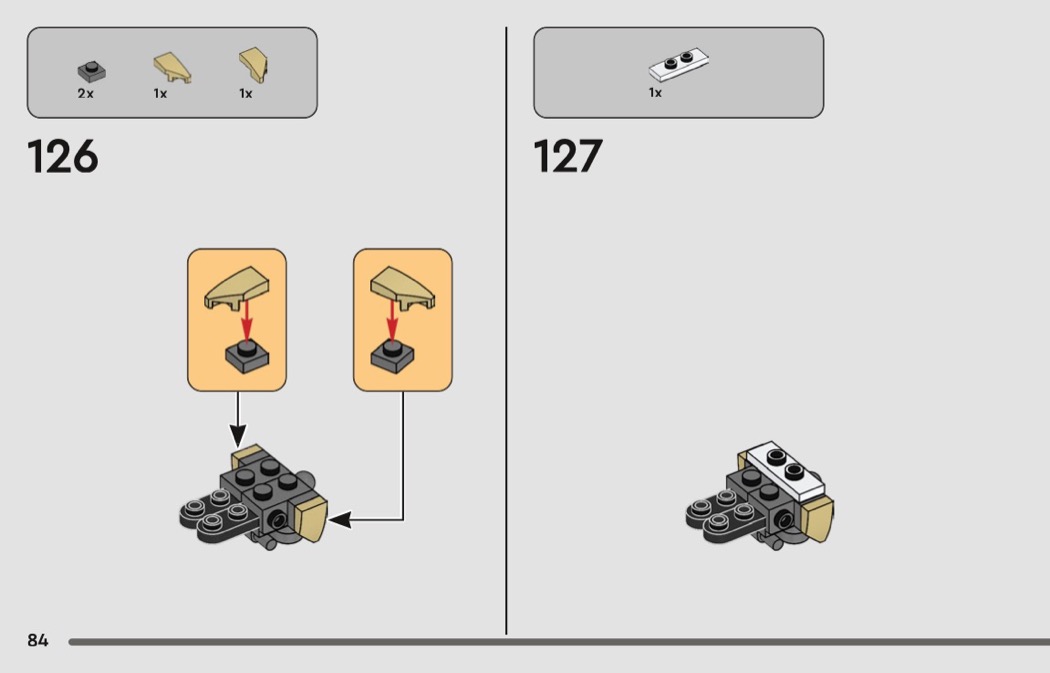 2x 1x 1x

126

1x

127

84