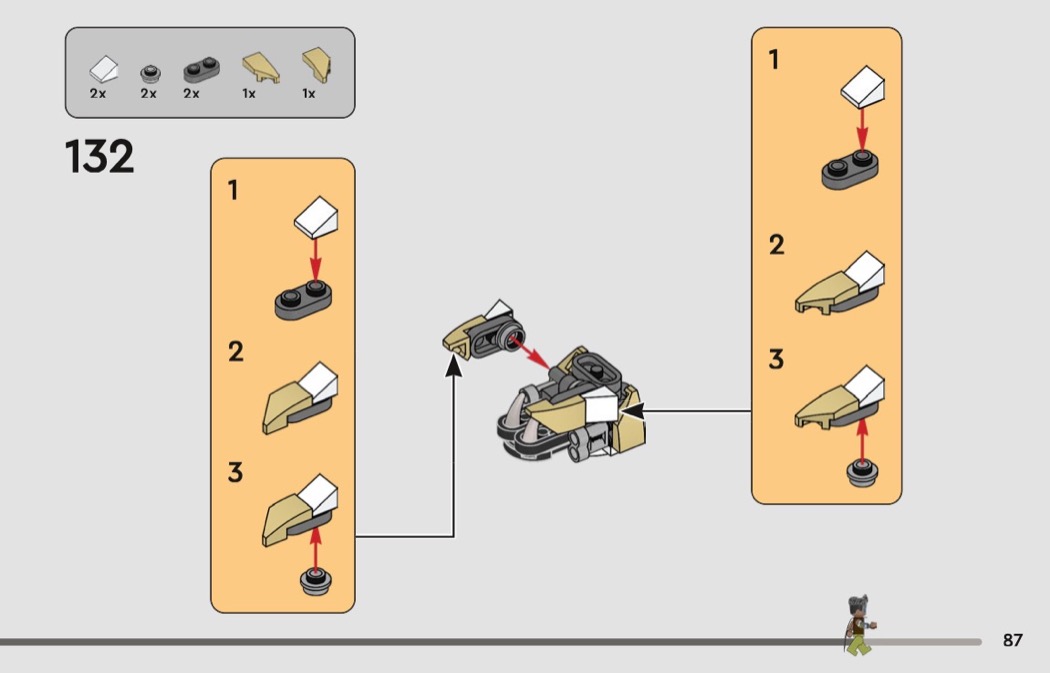 2x 2x 2x 1x 1x

132

1

2

3

1

2

3

87