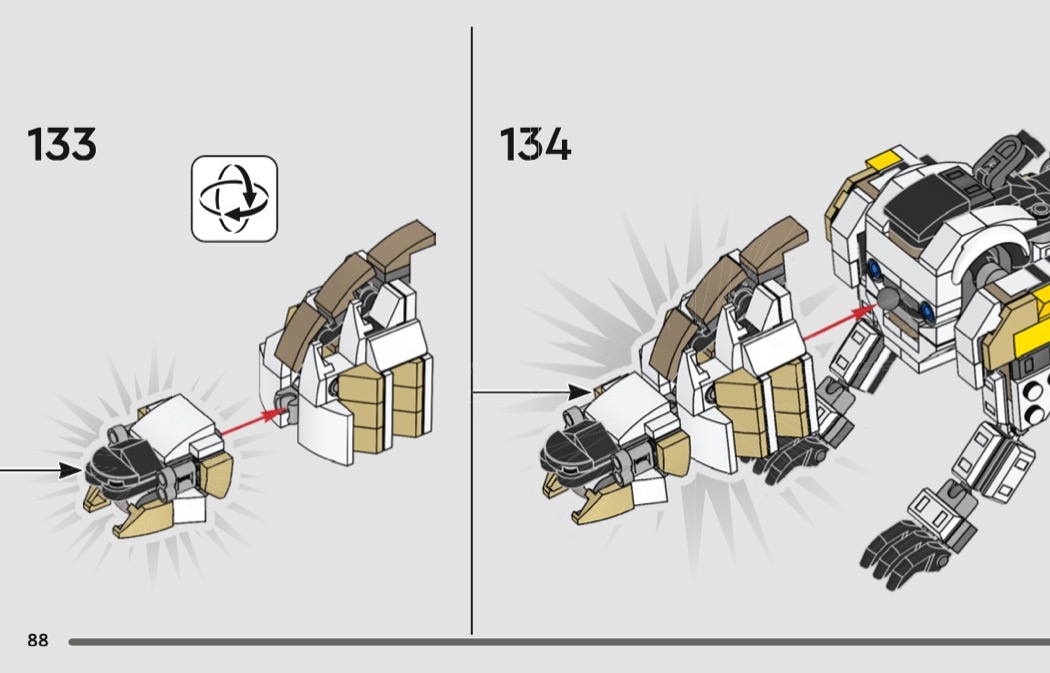 133

134

88