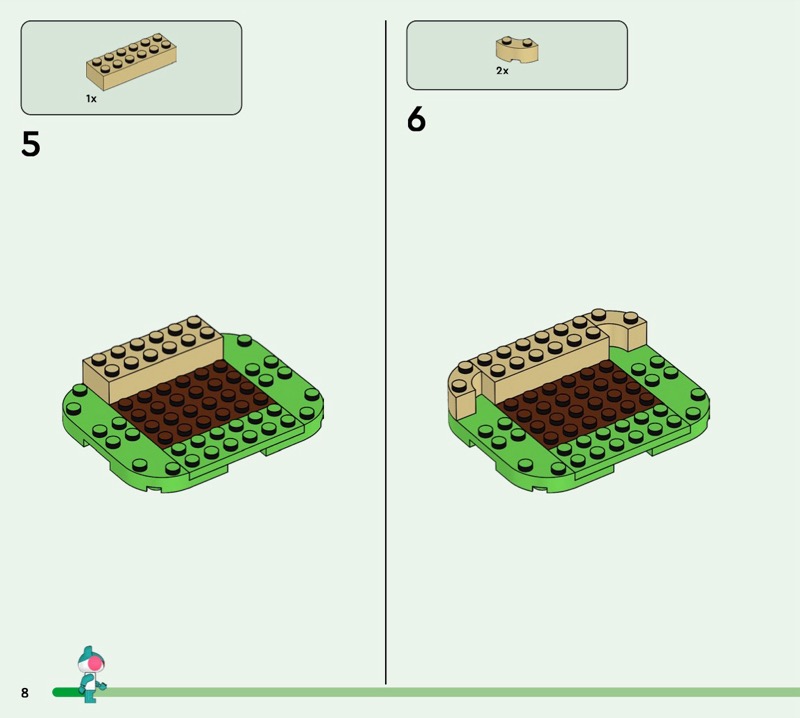 1x

5

2x

6

8