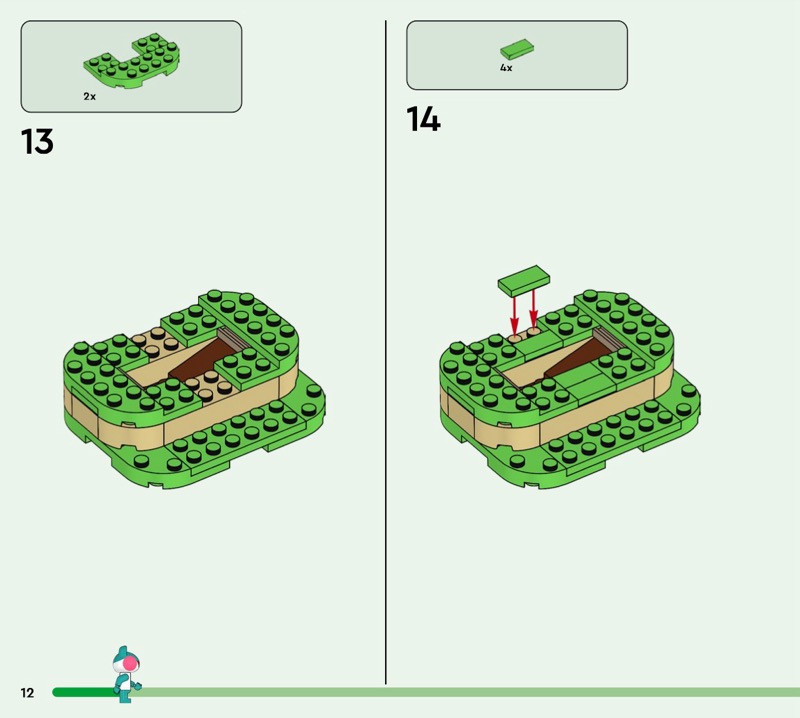 2x

13

4x

14

12