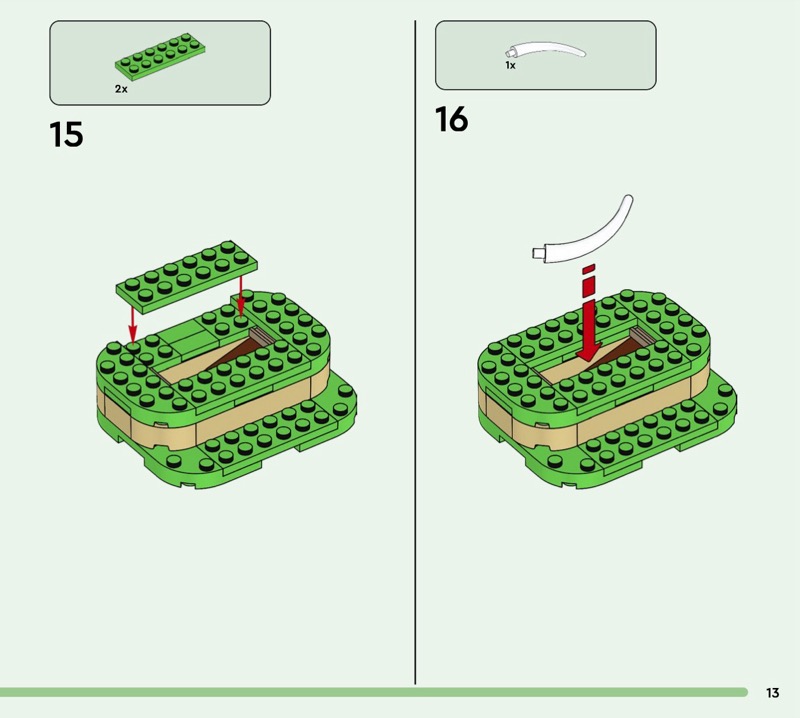 2x

15

1x

16

13