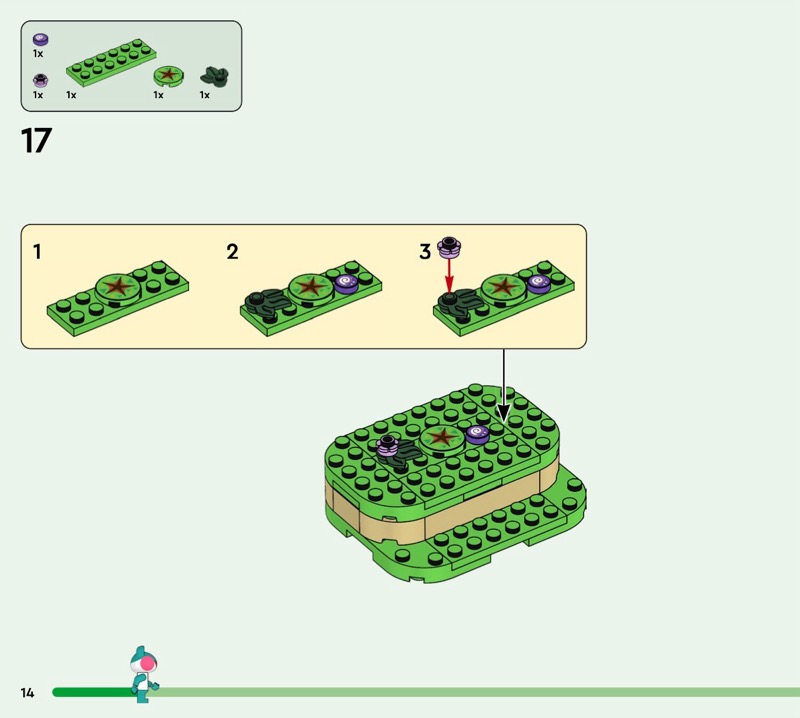 1x
1x
1x
1x
1x

17

1

2

3

14