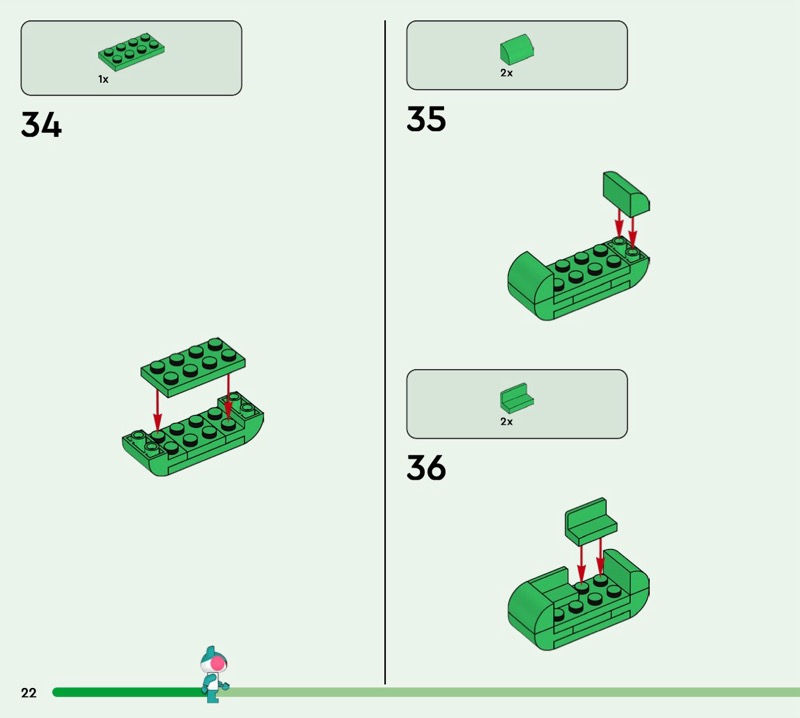 1x

34

2x

35

2x

36

22