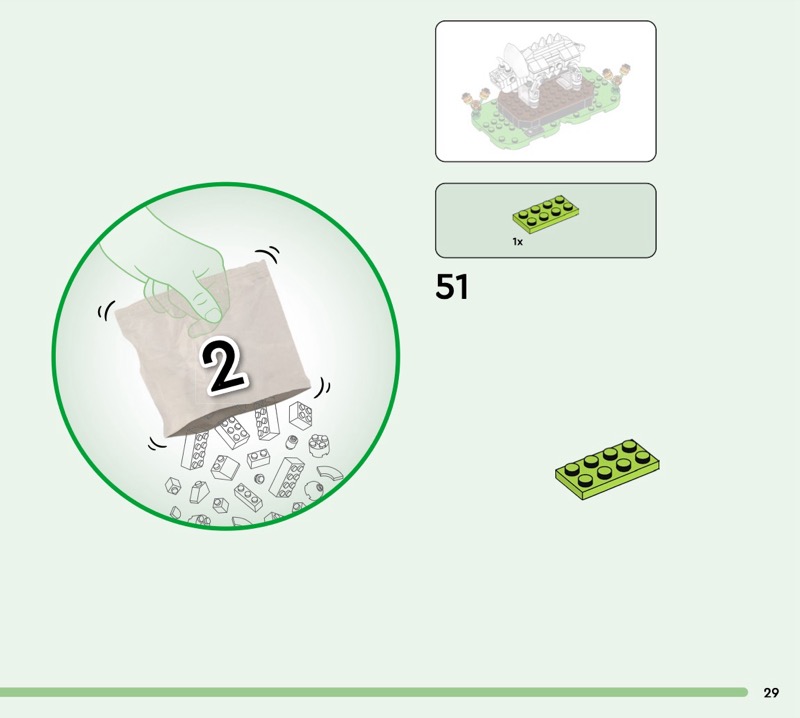 2

1x

51

29