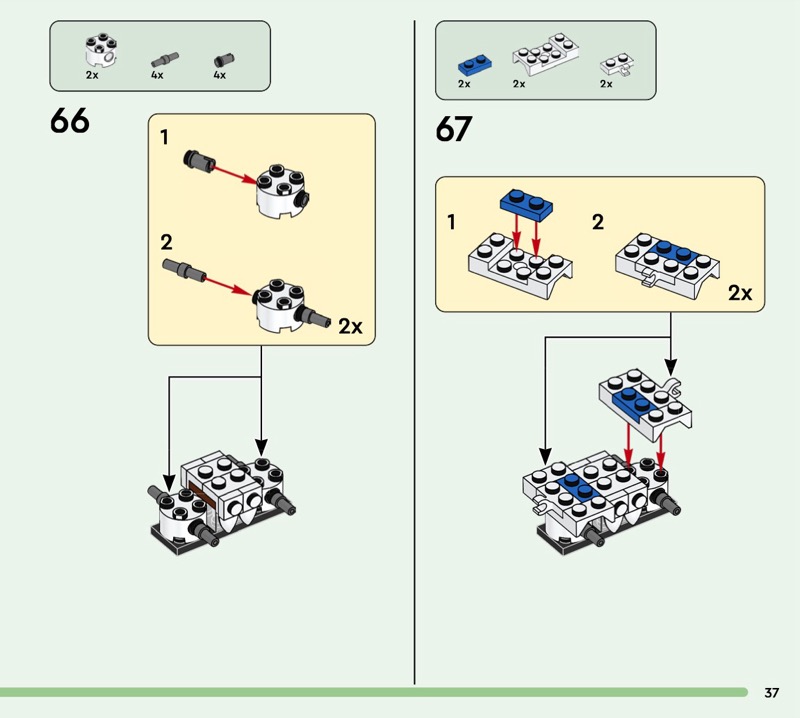 2x 4x 4x

66

1

2

2x

2x 2x 2x

67

1

2

2x

37