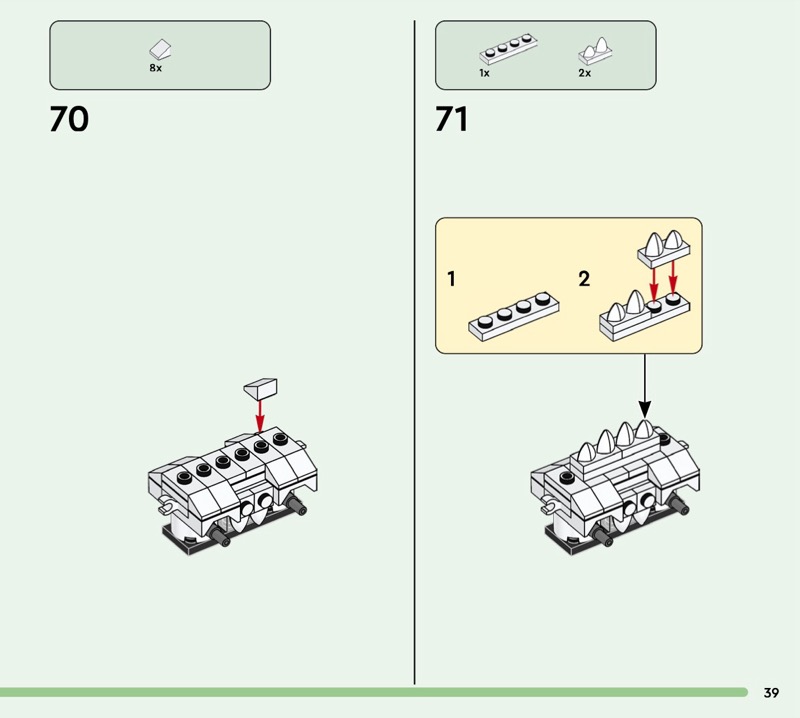 8x

70

1x 2x

71

1

2

39