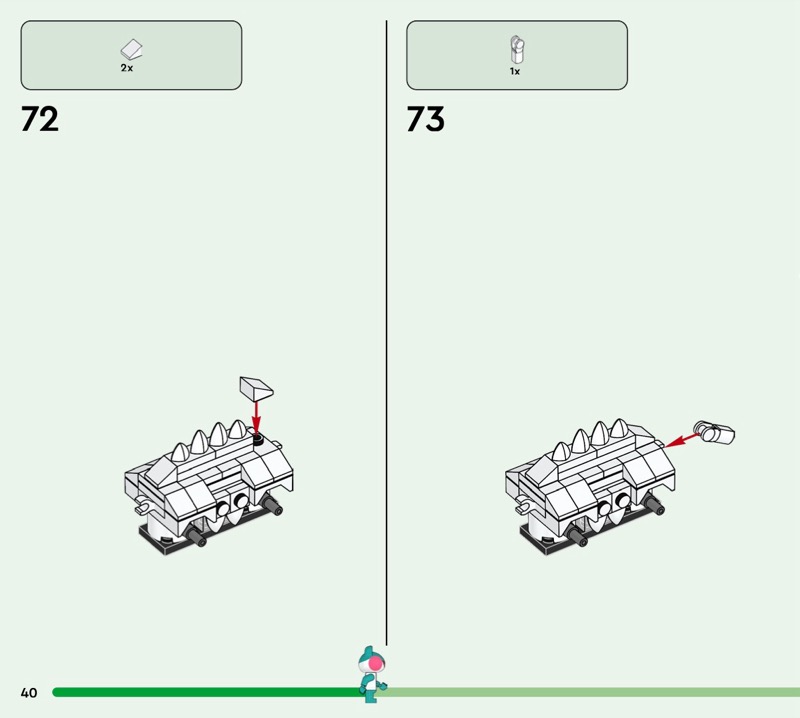 2x

72

1x

73

40