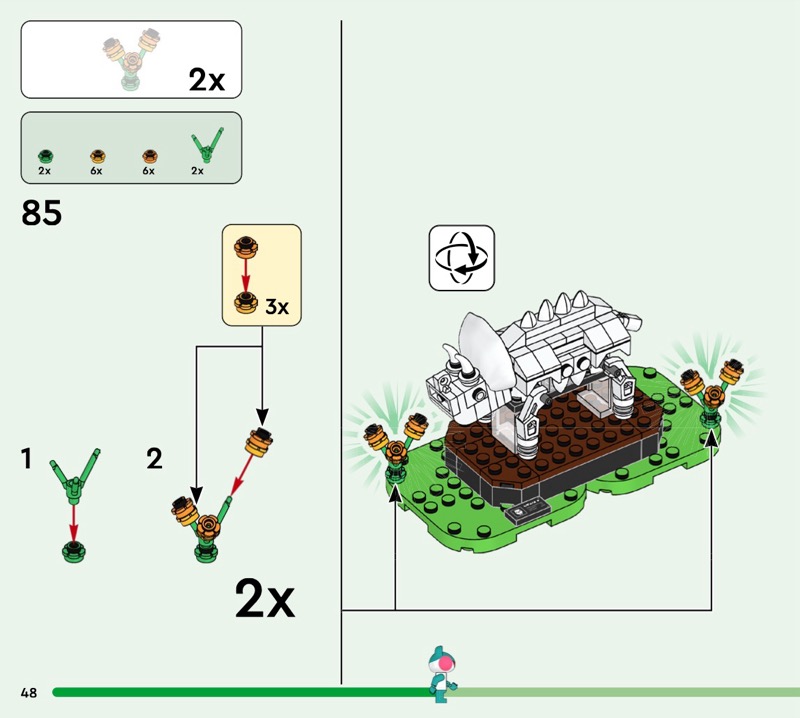 2x

2x 6x 6x 2x

85

3x

1

2

2x

48