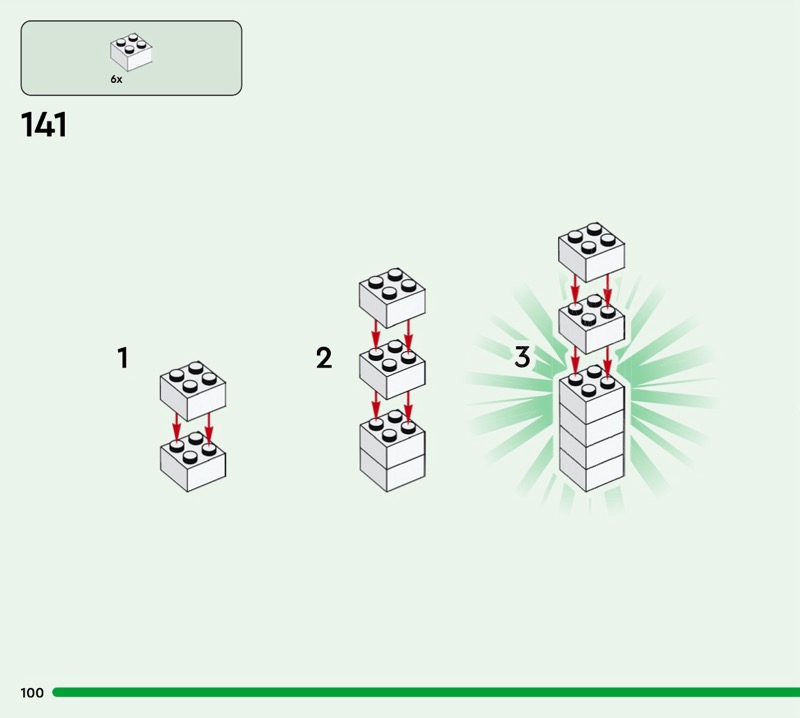 6x

141

1

2

3

100