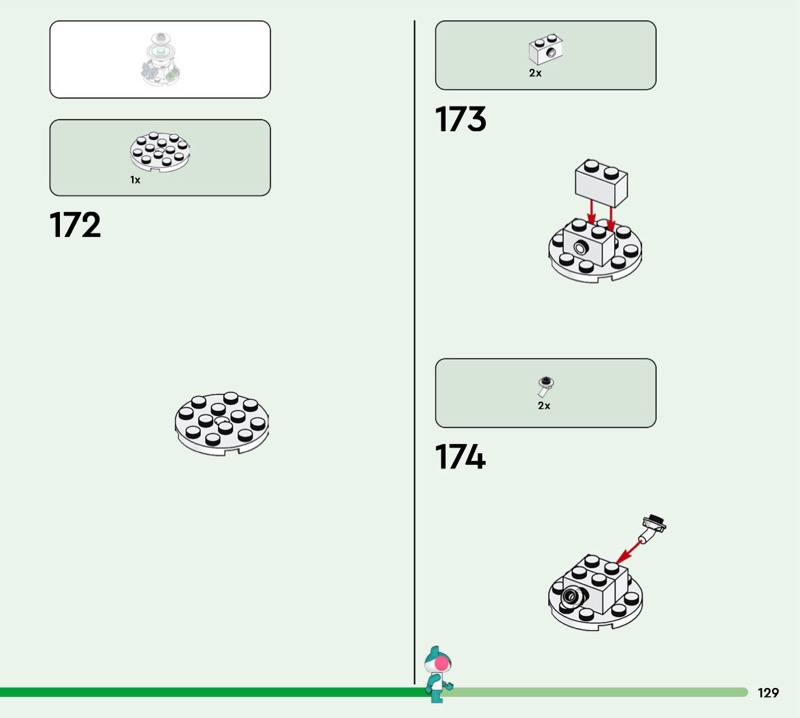 1x

172

2x

173

2x

174

129