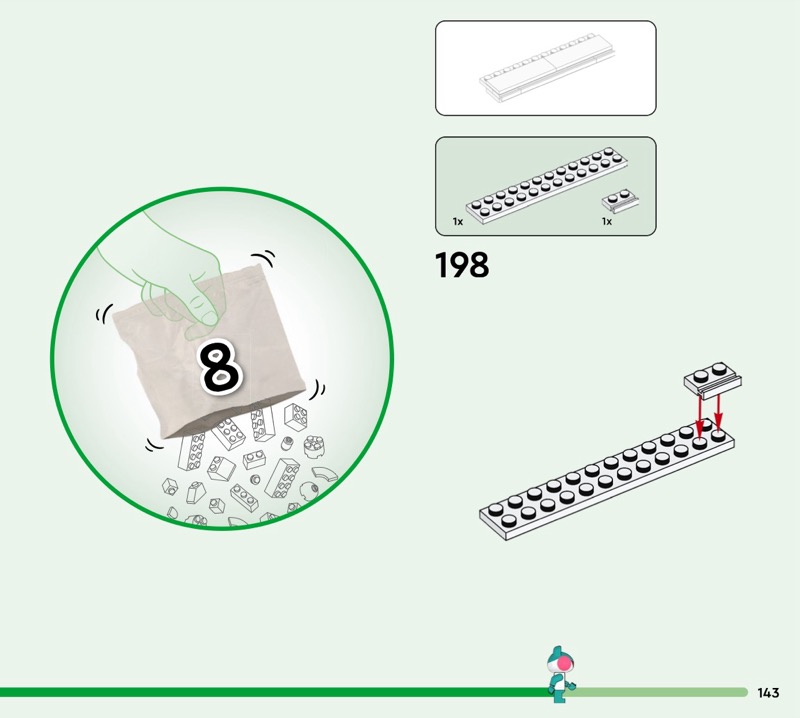 8

1x

1x

198

143