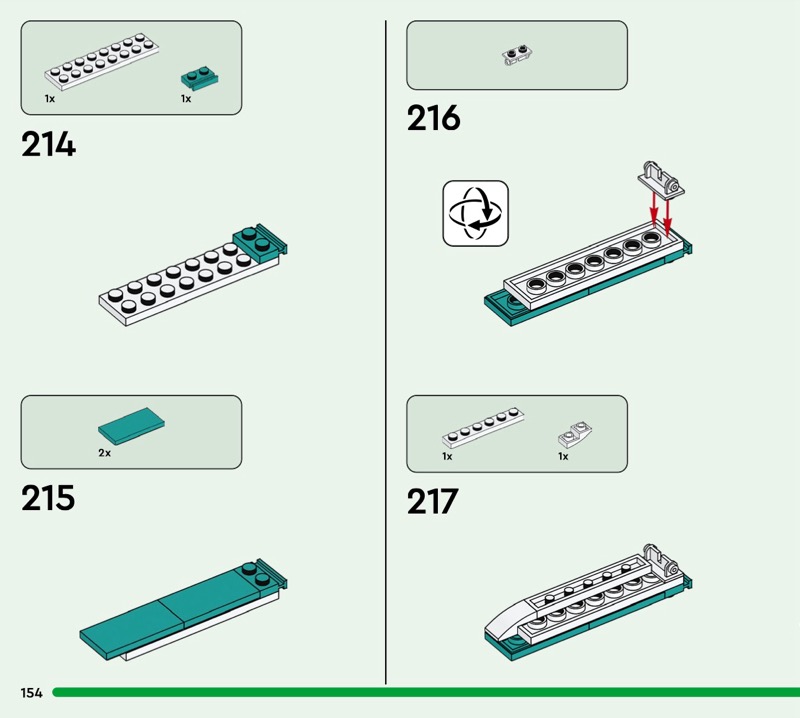 1x 1x

214

2x

215

216

1x 1x

217

154