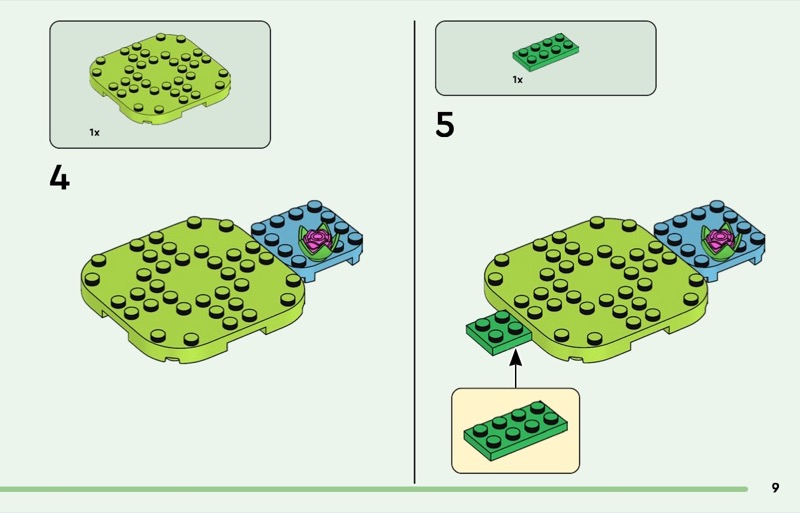 1x

4

1x

5

9