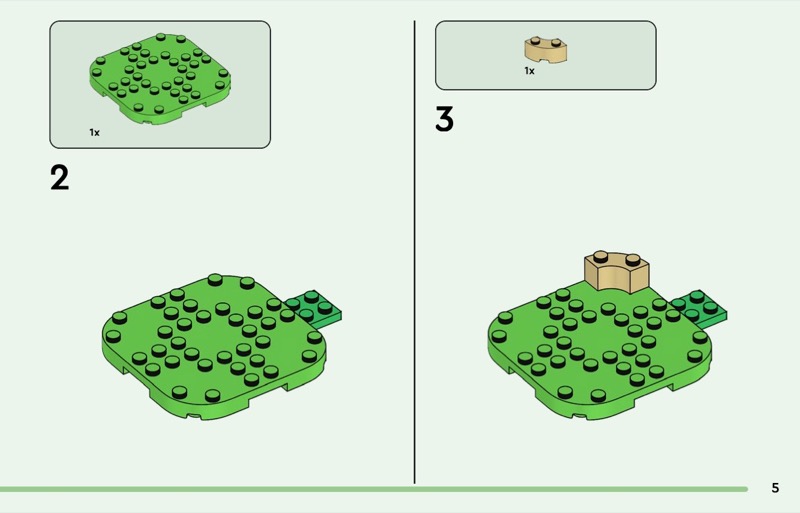 1x

2

1x

3

5