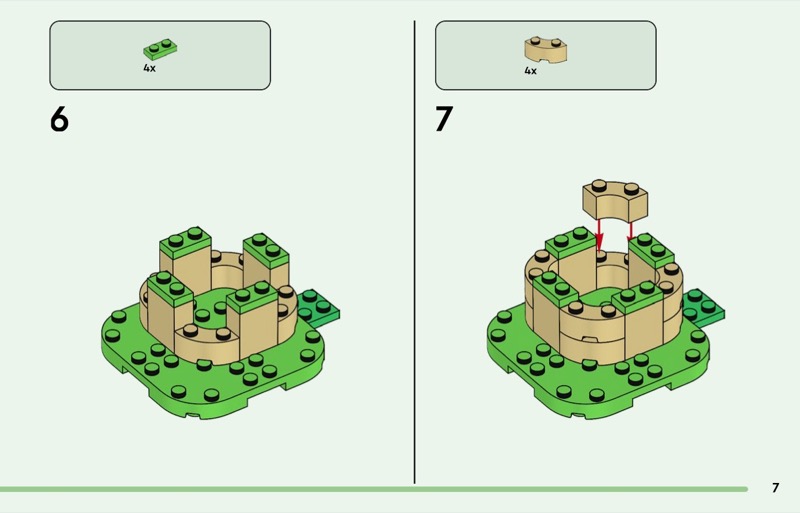 4x

6

4x

7

7