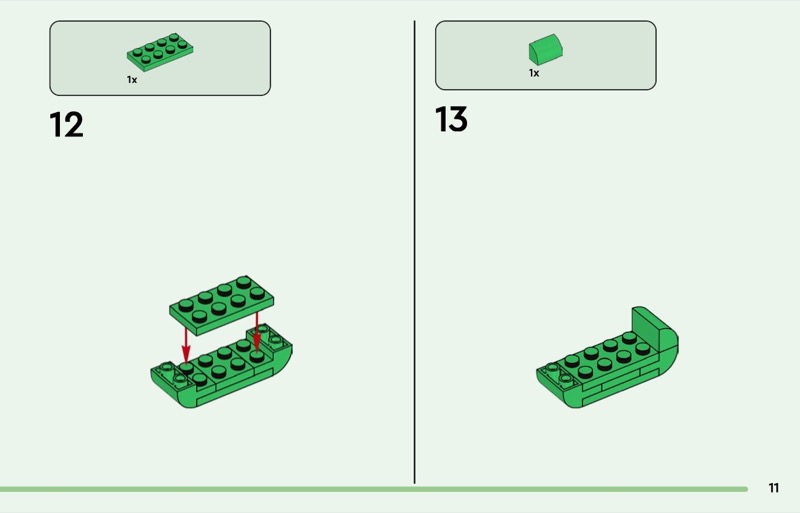 1x

12

1x

13

11