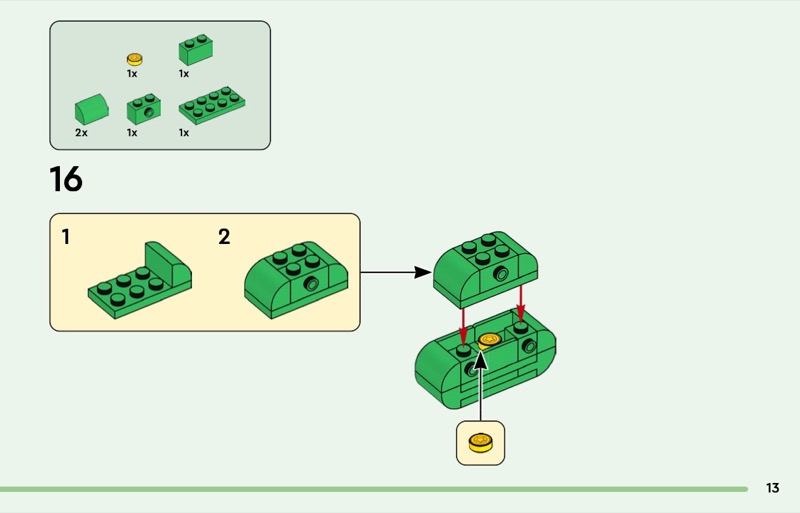 1x
1x
2x
1x
1x

16

1
2

13