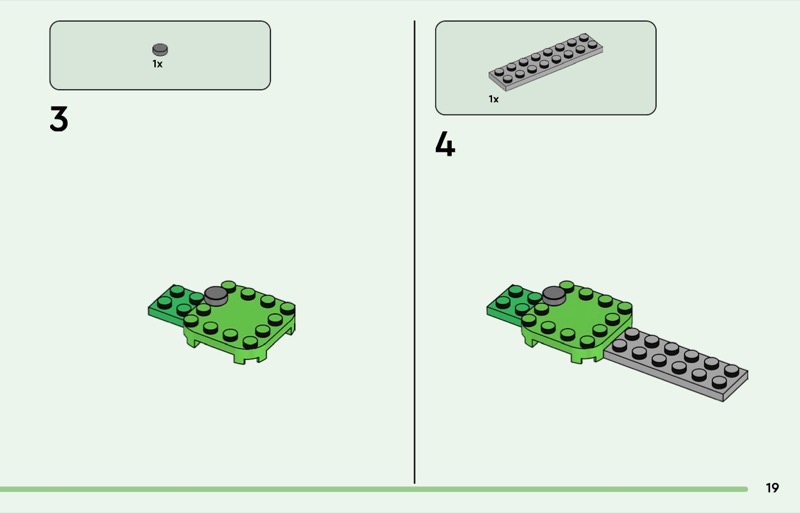 1x

3

1x

4

19