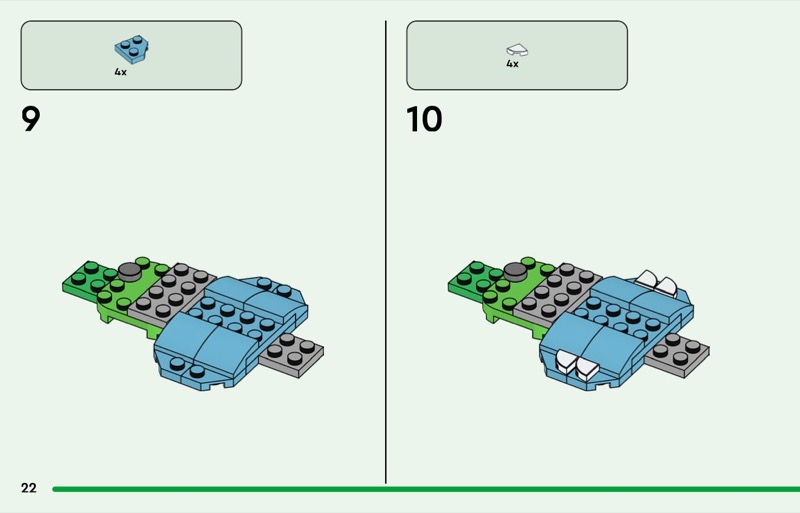 4x

9

4x

10

22