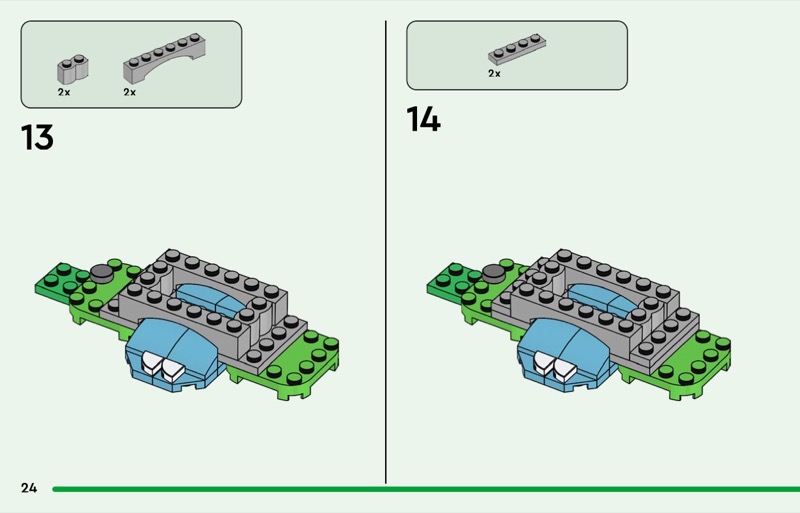 2x 2x

13

2x

14

24