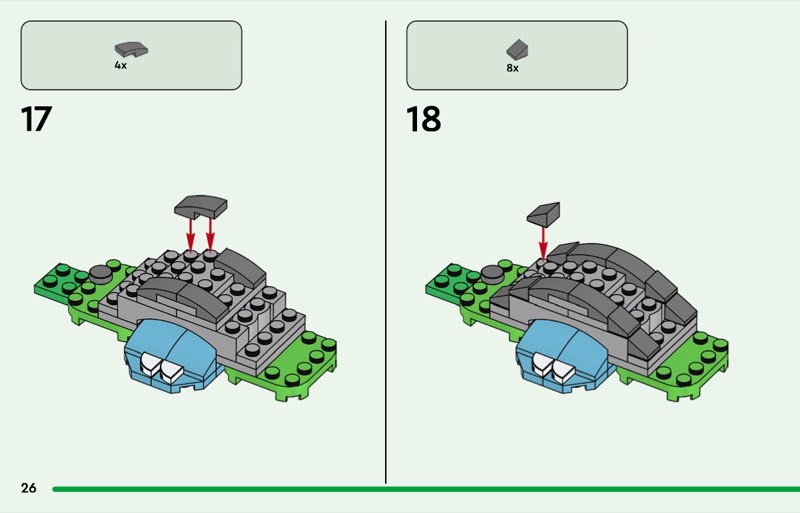 4x

17

8x

18

26