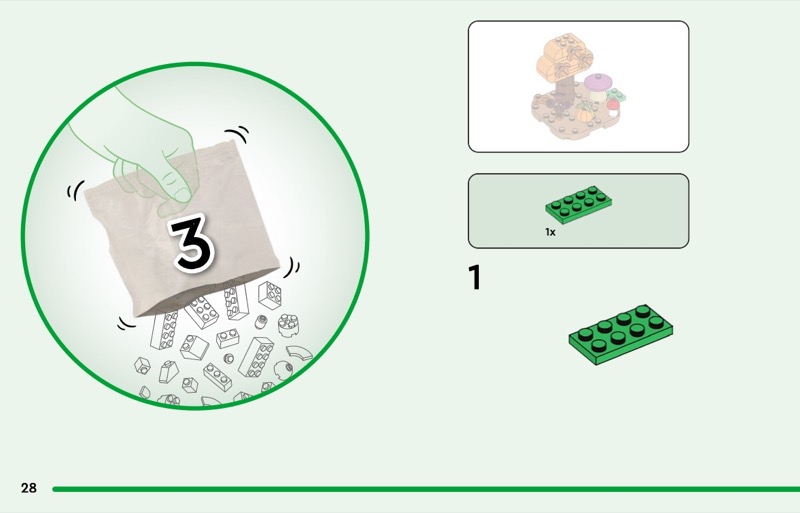 3

1x

1

28