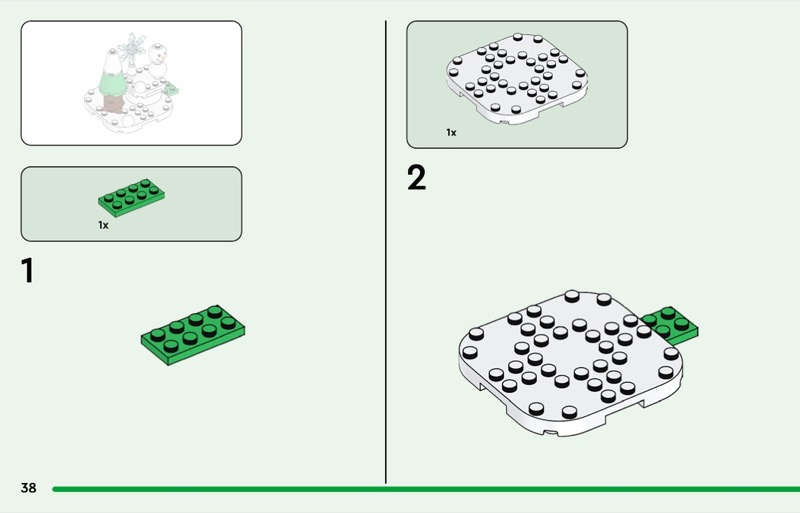 1x

1

1x

2

38