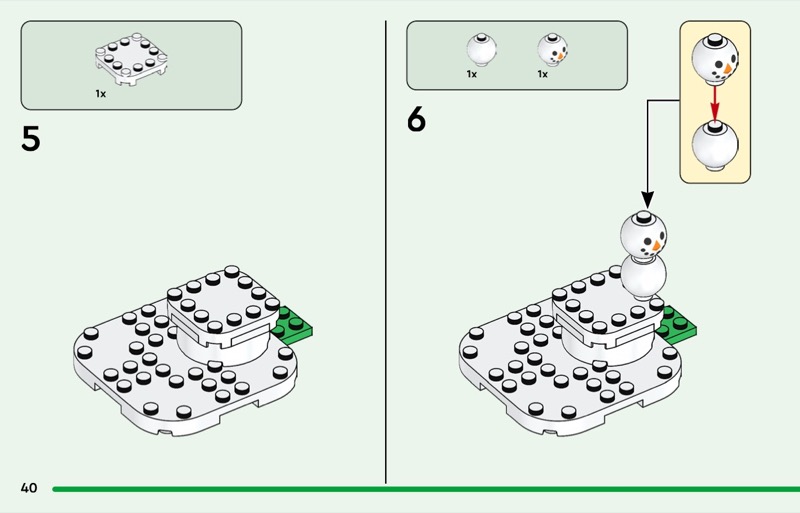 1x

5

1x 1x

6

40