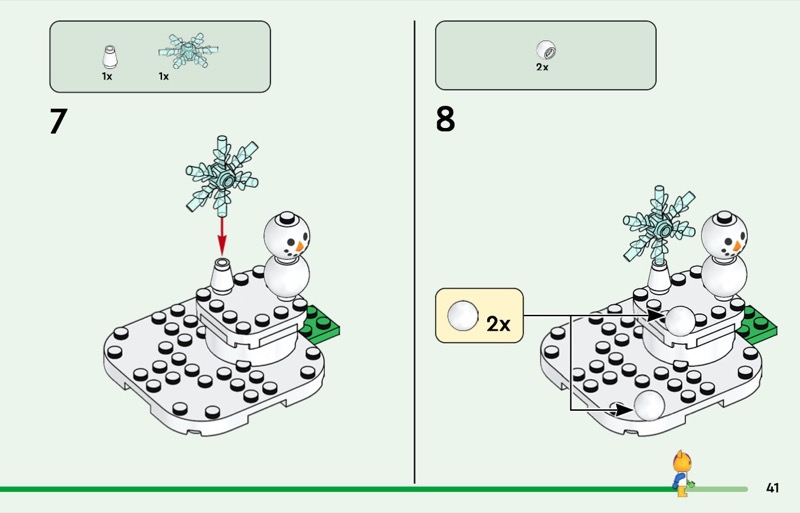 1x 1x

7

2x

8

2x

41