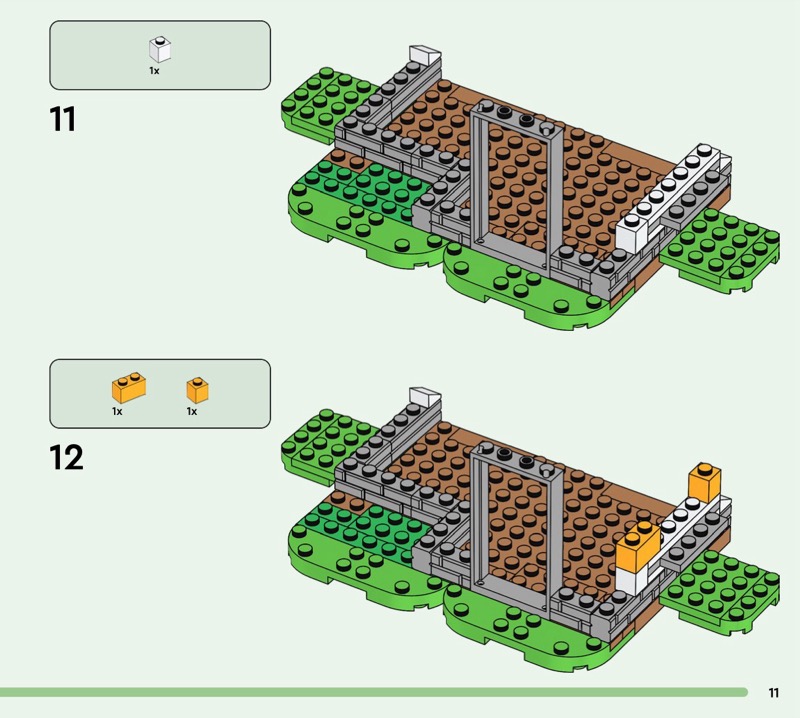 1x

11

1x 1x

12

11