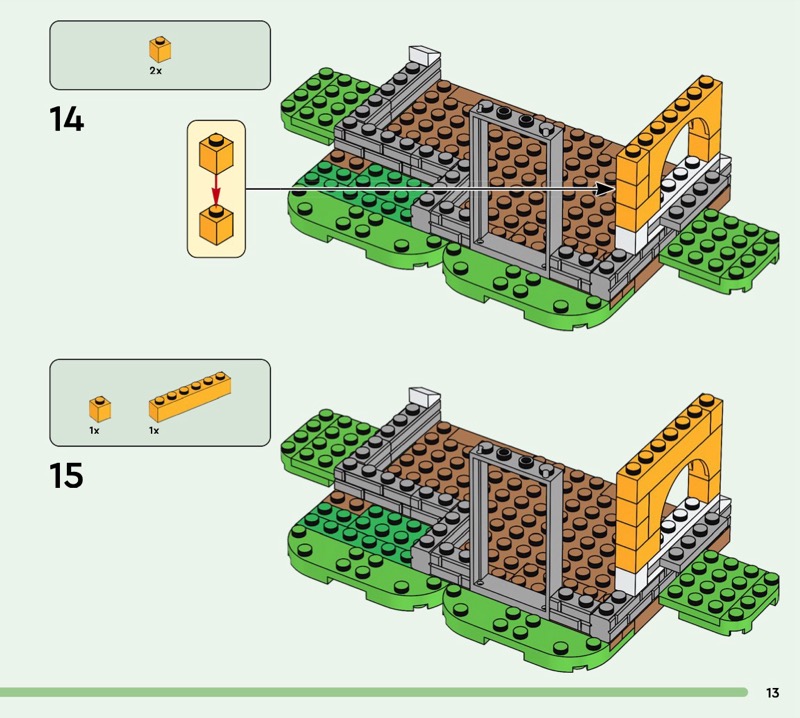 2x

14

1x 1x

15

13