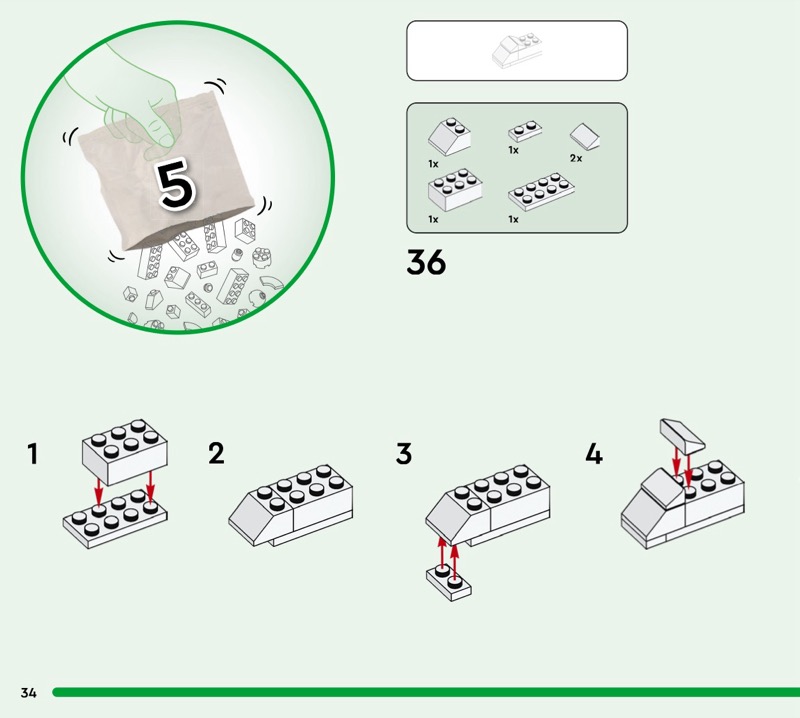 5

1x

1x

2x

1x

1x

36

1

2

3

4

34