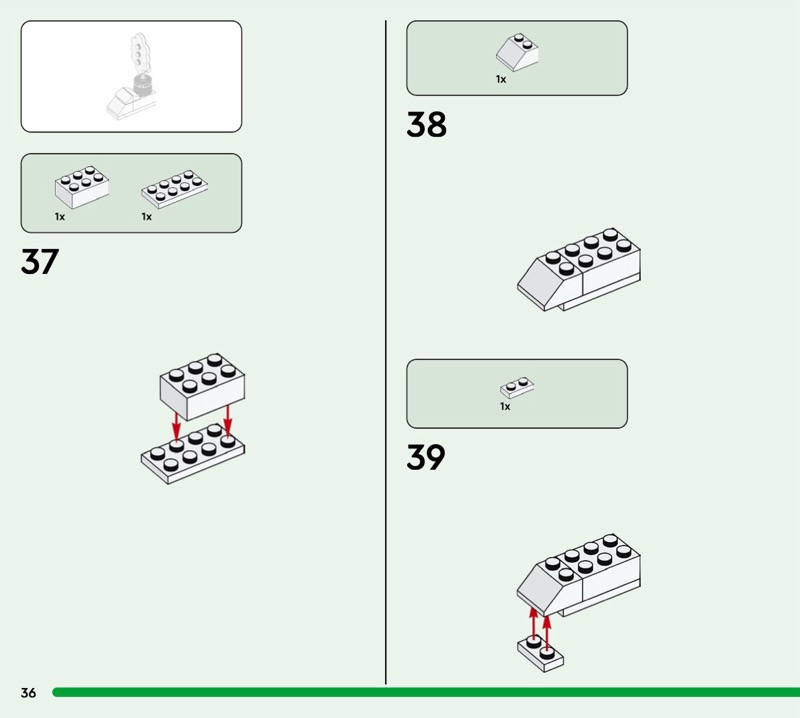 1x 1x

37

1x

38

1x

39

36