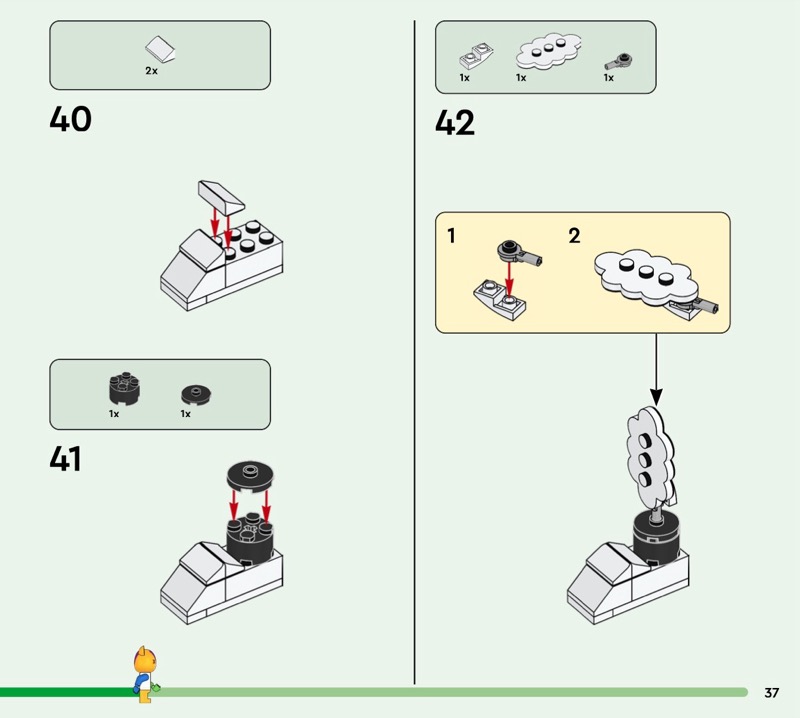 2x

40

1x 1x

41

1x 1x 1x

42

1

2

37