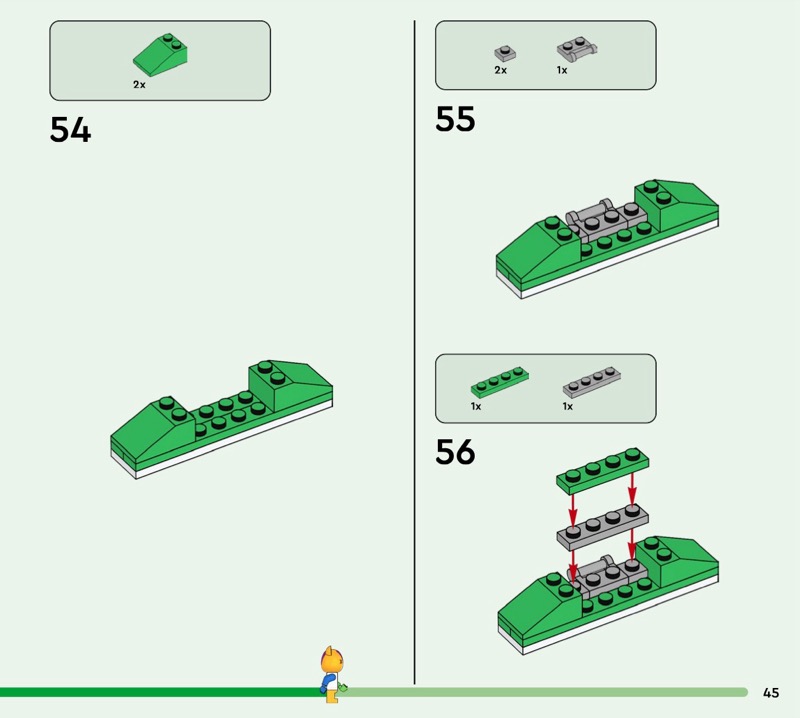 2x

54

2x 1x

55

1x 1x

56

45