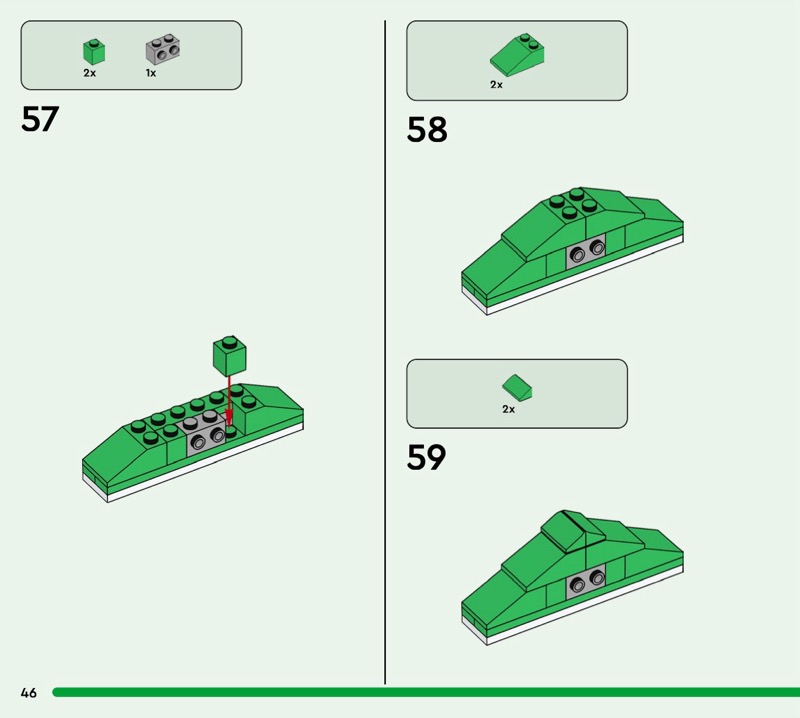 2x 1x

57

2x

58

2x

59

46