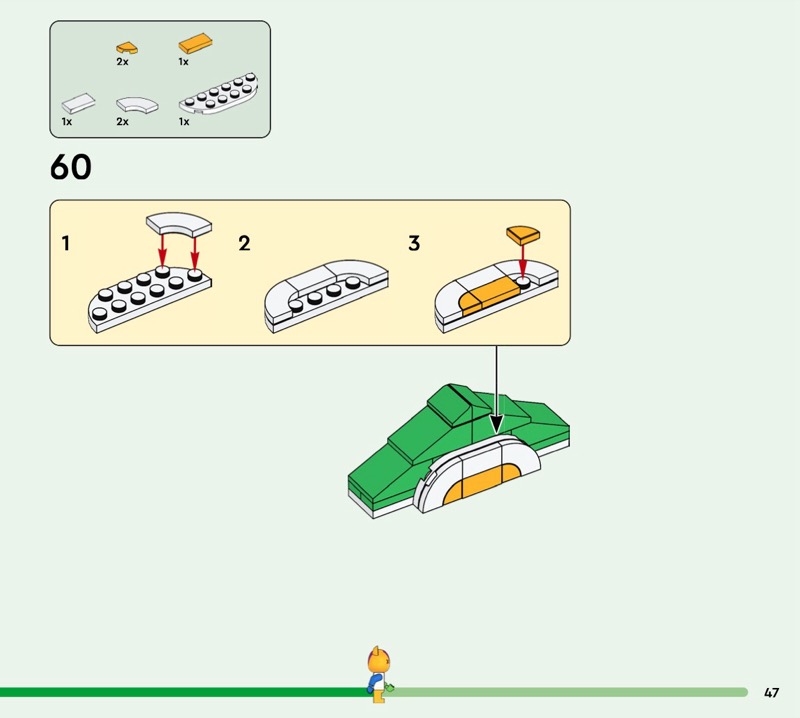 2x
1x
1x
2x
1x

60

1
2
3

47