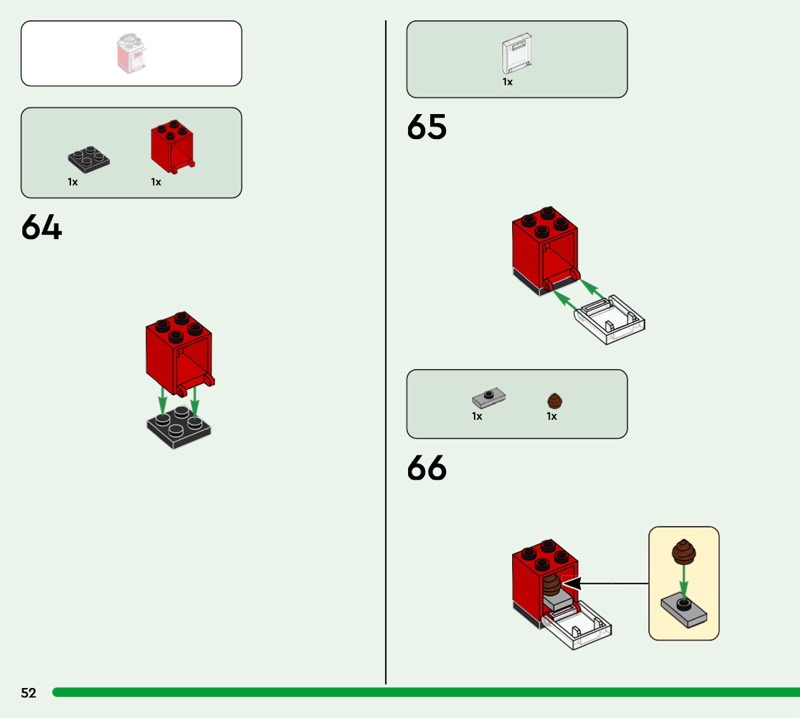 1x 1x

64

1x

65

1x 1x

66

52