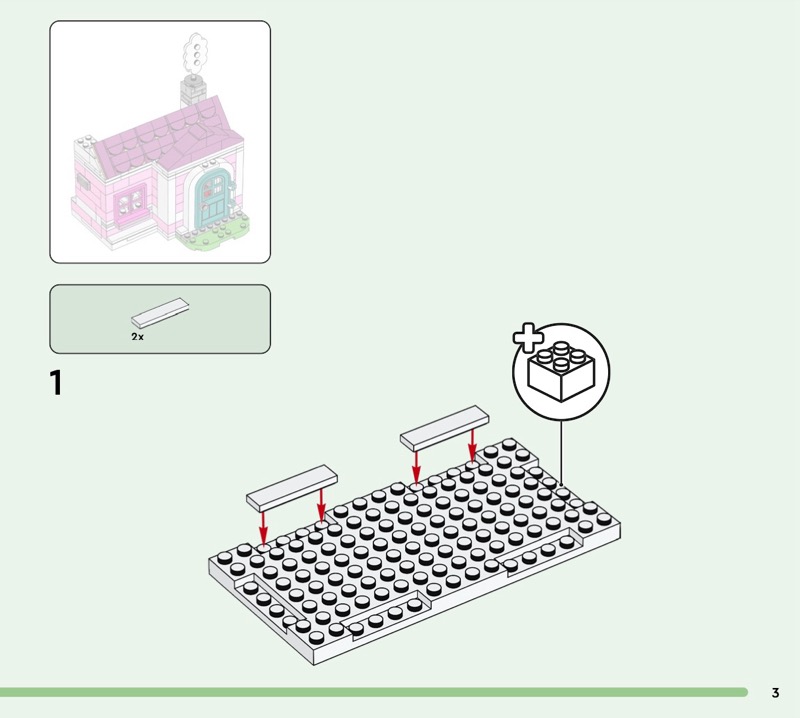 2x

1

3