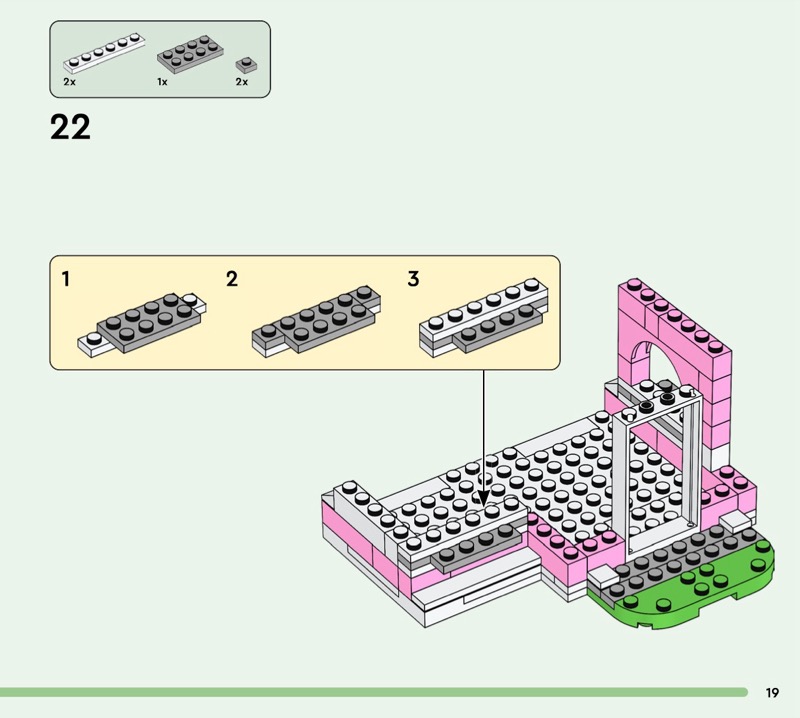 2x 1x 2x

22

1 2 3

19