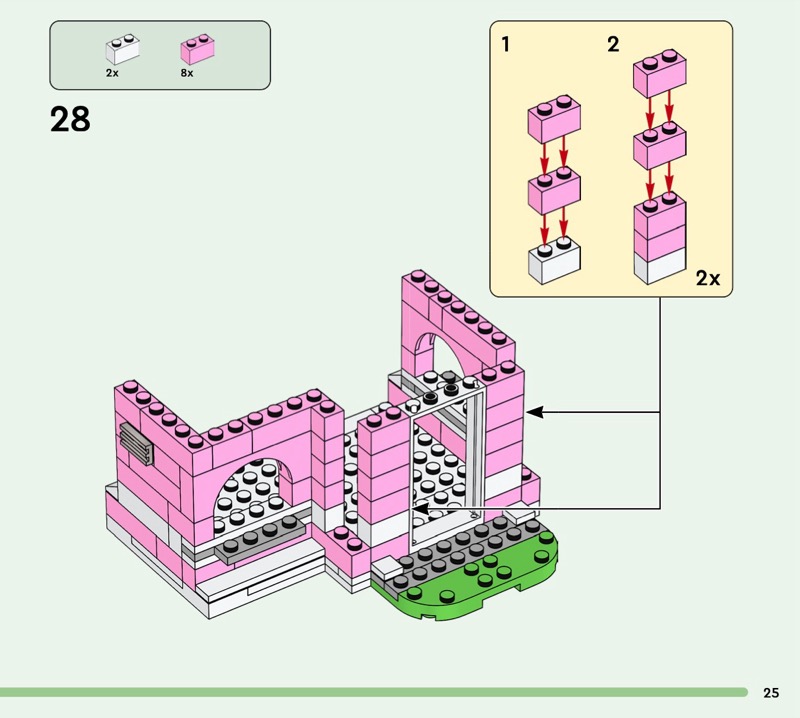 2x
8x

28

1
2

2x

25