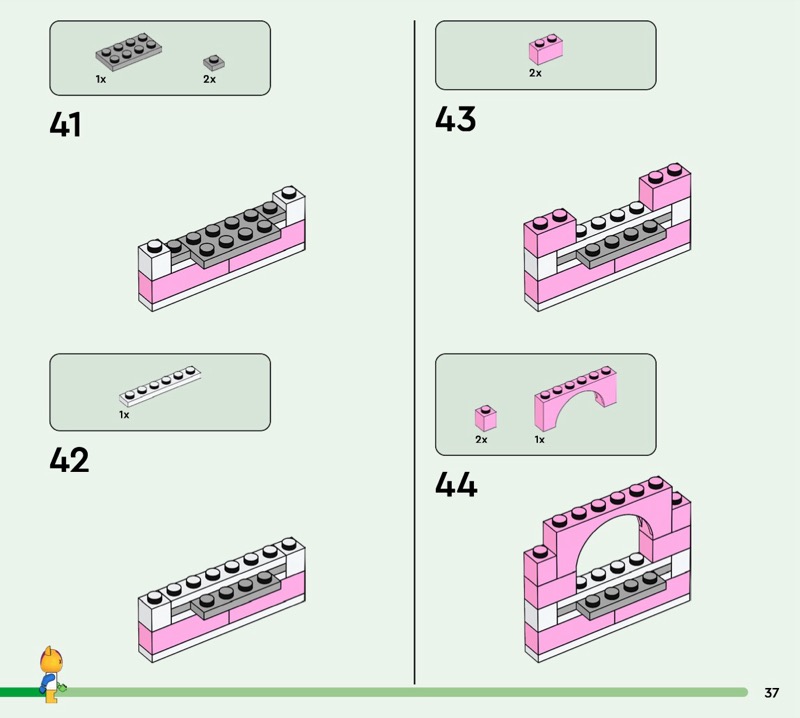 1x

2x

41

1x

42

2x

43

2x

1x

44

37