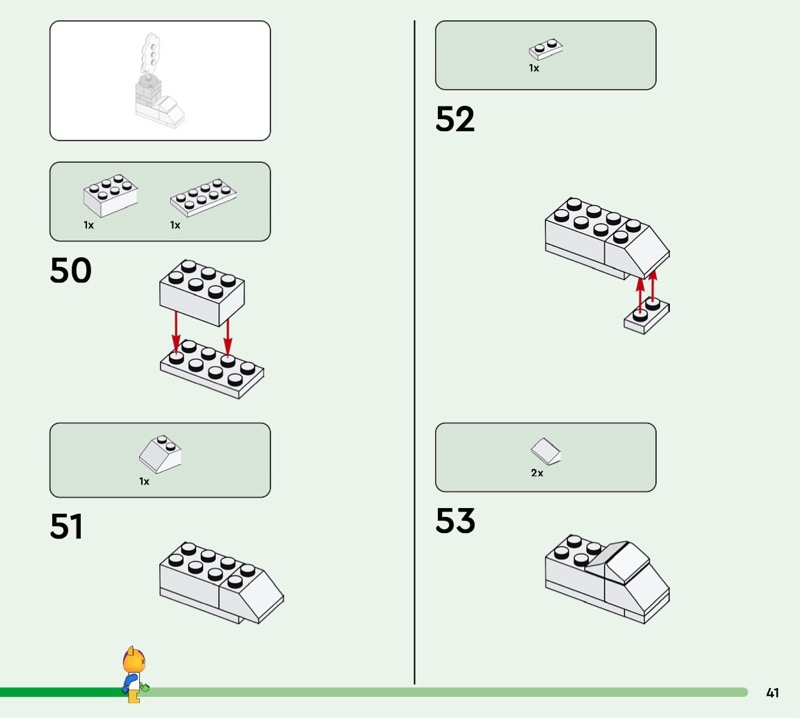 1x

1x

50

1x

51

1x

52

2x

53

41