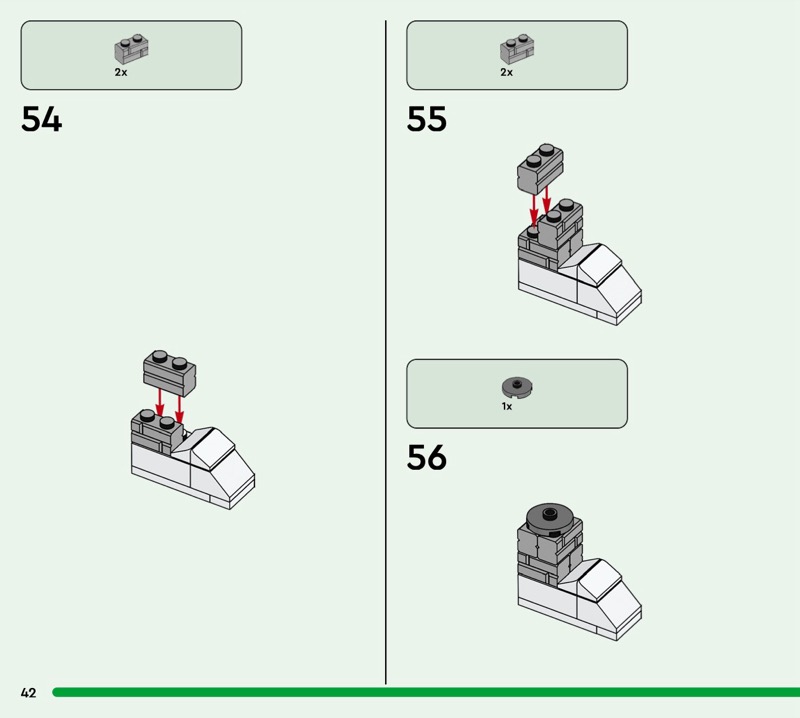 2x

54

2x

55

1x

56

42