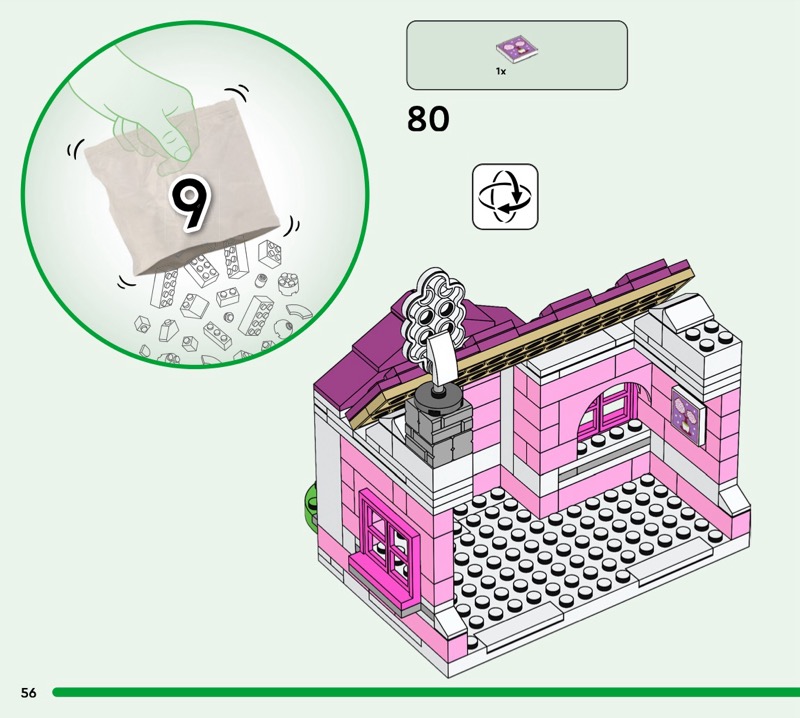 9

1x

80

56