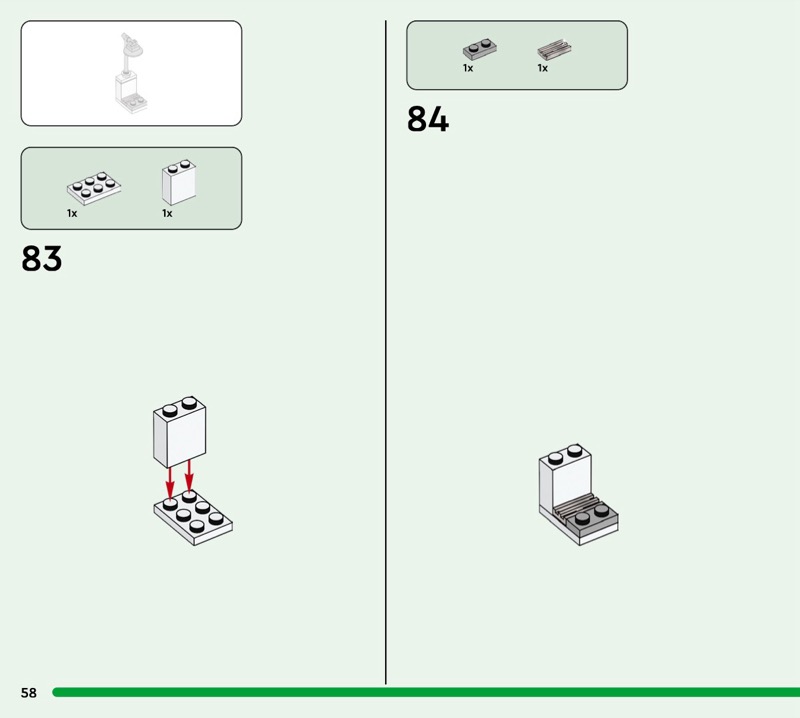 1x 1x

83

1x 1x

84

58