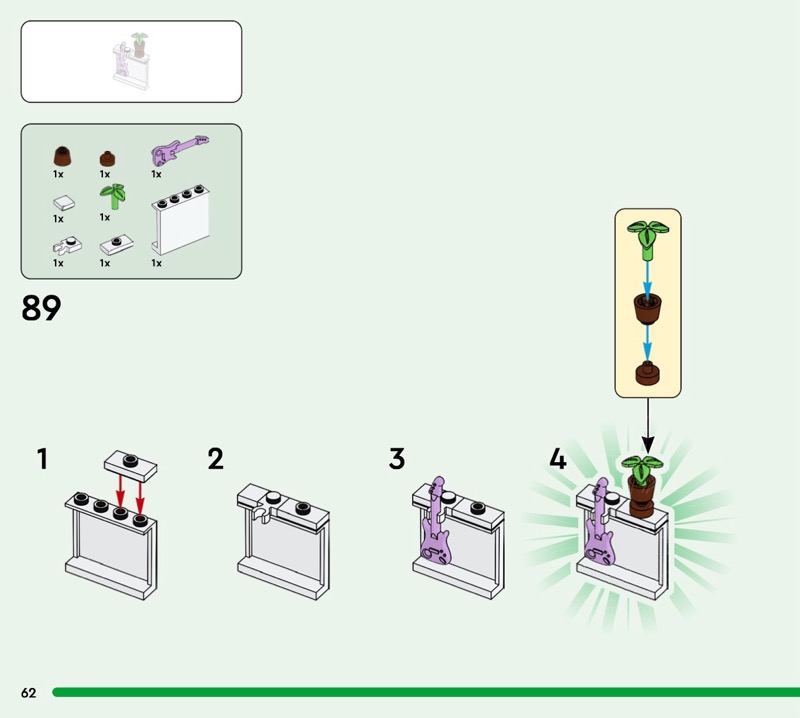 1x
1x
1x
1x
1x
1x
1x
1x

89

1
2
3
4

62