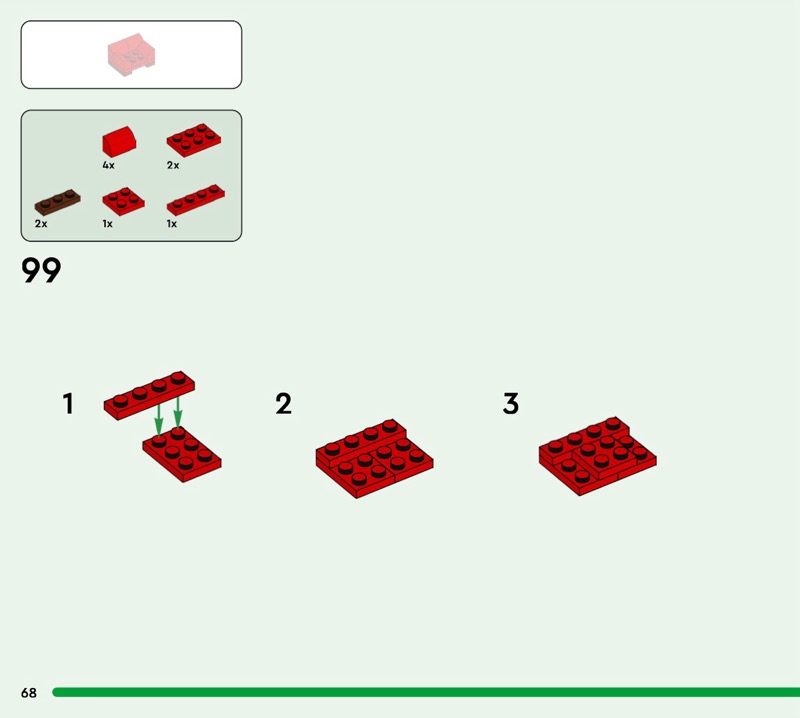 4x
2x
2x
1x
1x

99

1

2

3

68